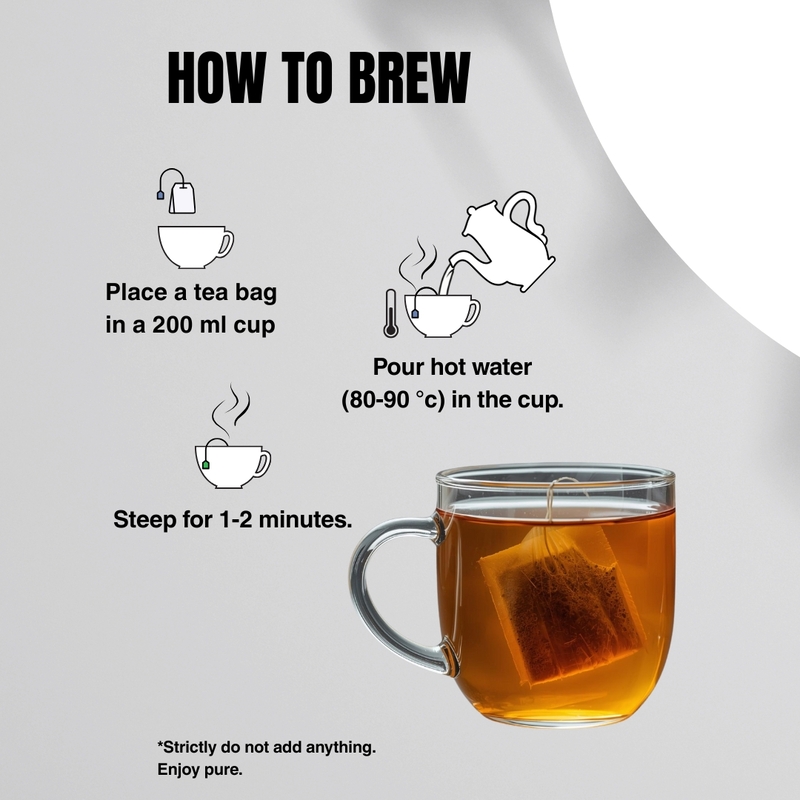 HOW TO BREW

Place a tea bag in a 200 ml cup

Pour hot water (80-90 °c) in the cup.

Steep for 1-2 minutes.

*Strictly do not add anything. Enjoy pure.