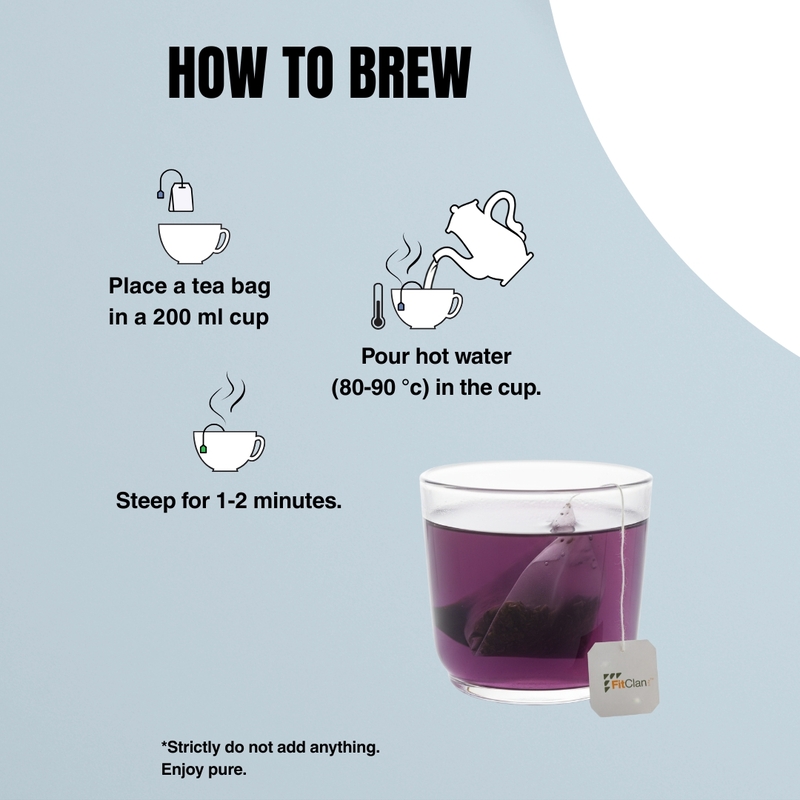 HOW TO BREW

Place a tea bag in a 200 ml cup

Pour hot water (80-90 °c) in the cup.

Steep for 1-2 minutes.

FitClan

*Strictly do not add anything. Enjoy pure.