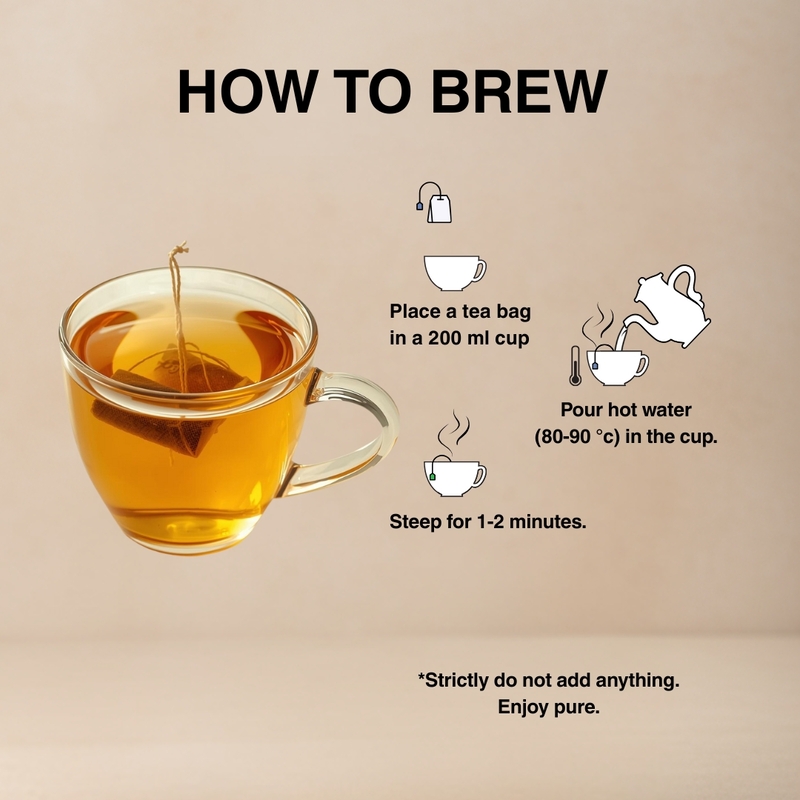 HOW TO BREW

Place a tea bag in a 200 ml cup

Pour hot water (80-90 °c) in the cup.

Steep for 1-2 minutes.

*Strictly do not add anything. Enjoy pure.