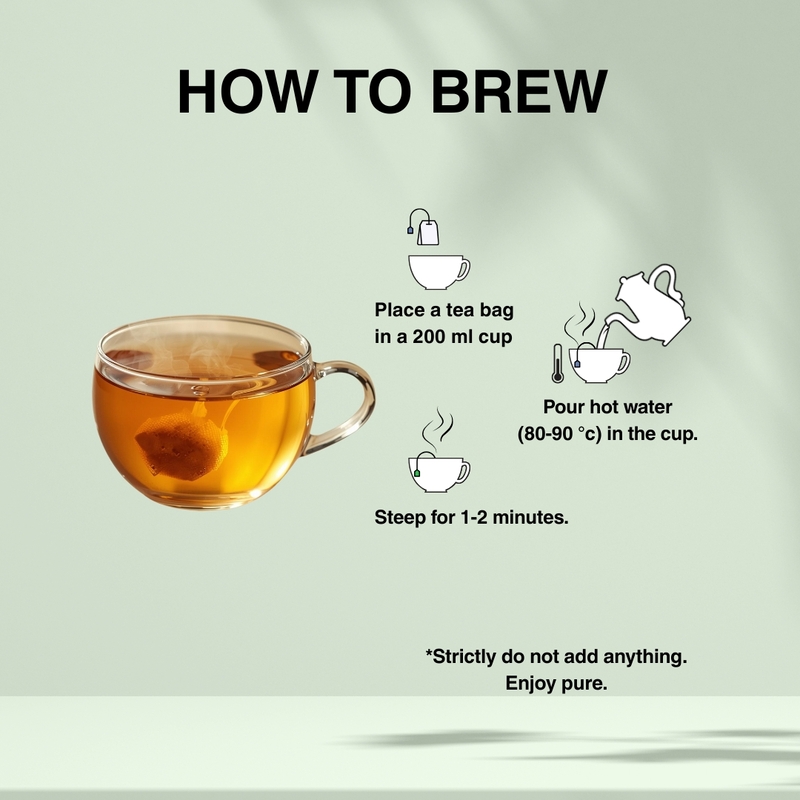 HOW TO BREW

Place a tea bag in a 200 ml cup

Pour hot water (80-90 °c) in the cup.

Steep for 1-2 minutes.

*Strictly do not add anything. Enjoy pure.